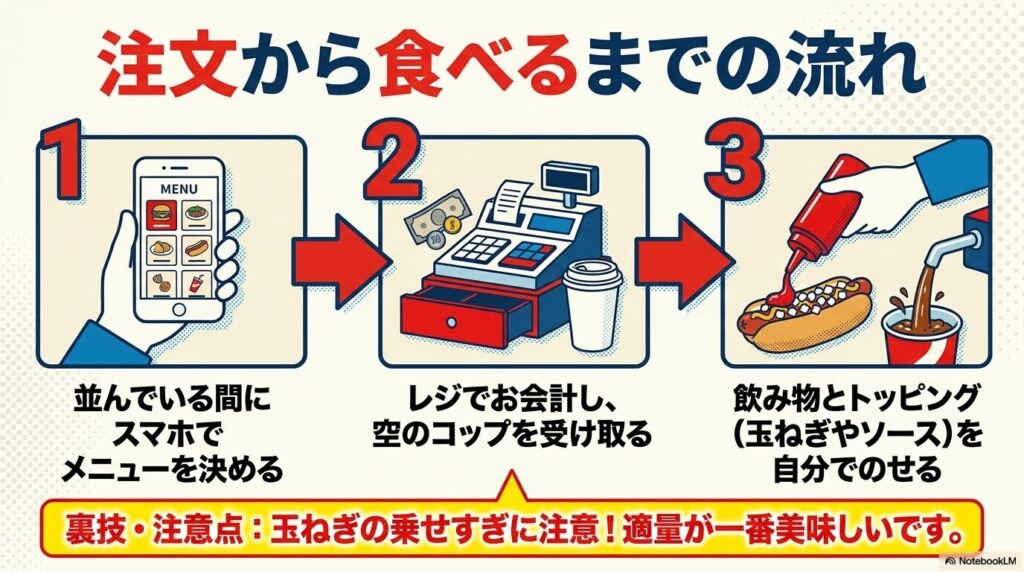 注文から食べるまでの流れ

1

MENU

並んでいる間にスマホでメニューを決める

2

レジでお会計し、空のコップを受け取る

3

飲み物とトッピング（玉ねぎやソース）を自分でのせる

裏技・注意点：玉ねぎの乗せすぎに注意！適量が一番美味しいです。

NotebookLM