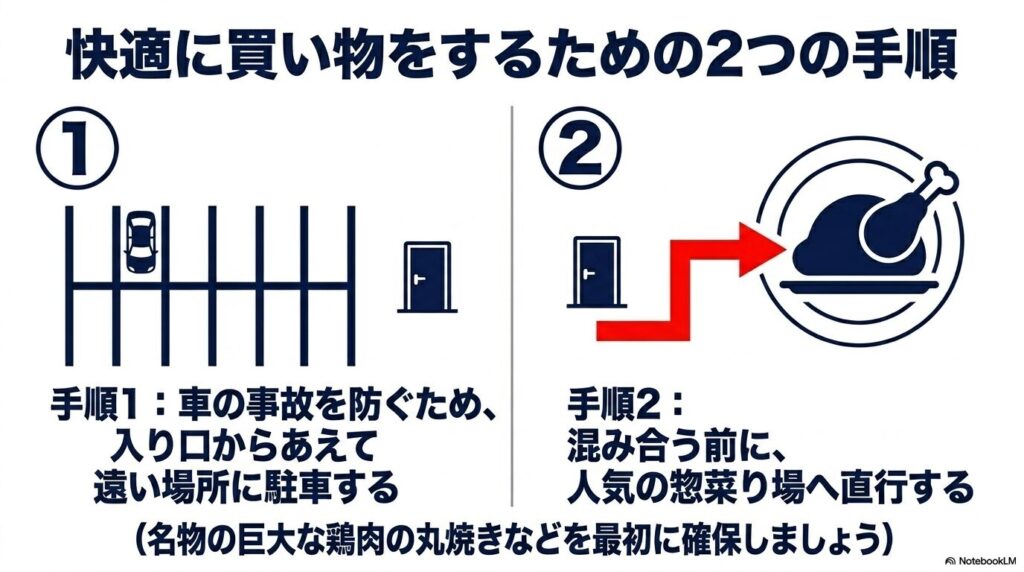 快適に買い物をするための2つの手順

①

手順1：車の事故を防ぐため、入り口からあえて遠い場所に駐車する

②

手順2：混み合う前に、人気の惣菜り場へ直行する

（名物の巨大な鶏肉の丸焼きなどを最初に確保しましょう）

NotebookLM